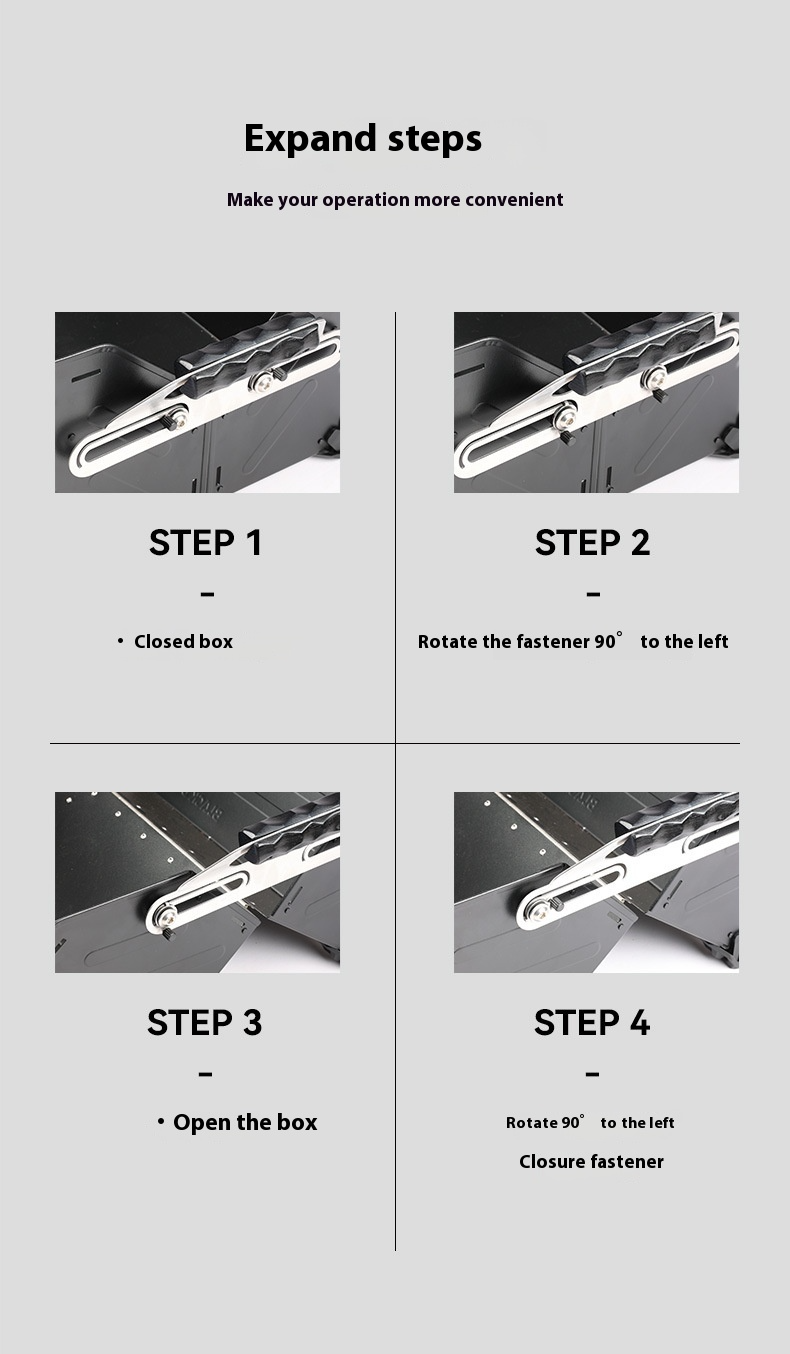 Expand steps

Make your operation more convenient

STEP 1

-

• Closed box

STEP 2

-

Rotate the fastener 90° to the left

STEP 3

-

• Open the box

STEP 4

-

Rotate 90° to the left

Closure fastener