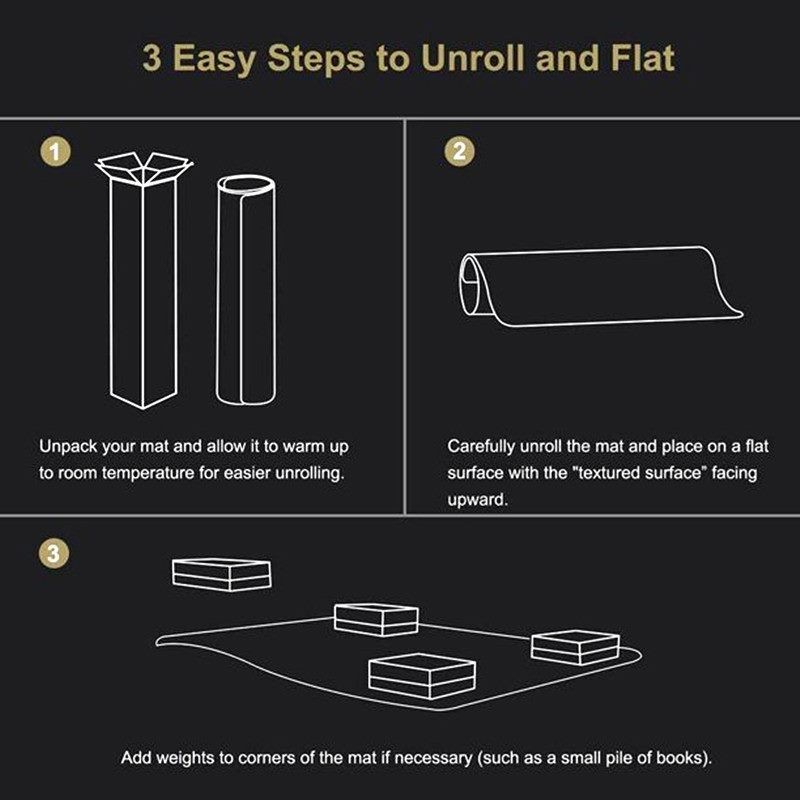 3 Easy Steps to Unroll and Flat

1

Unpack your mat and allow it to warm up to room temperature for easier unrolling.

2

Carefully unroll the mat and place on a flat surface with the "textured surface" facing upward.

3

Add weights to corners of the mat if necessary (such as a small pile of books).