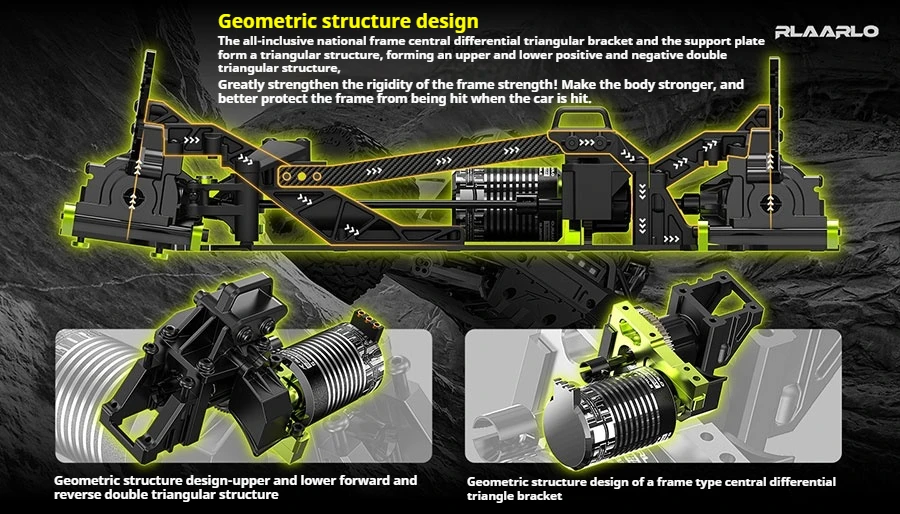 Geometric structure design

RLAARLO

The all-inclusive national frame central differential triangular bracket and the support plate form a triangular structure, forming an upper and lower positive and negative double triangular structure,

Greatly strengthen the rigidity of the frame strength! Make the body stronger, and better protect the frame from being hit when the car is hit.

Geometric structure design-upper and lower forward and reverse double triangular structure

Geometric structure design of a frame type central differential triangle bracket